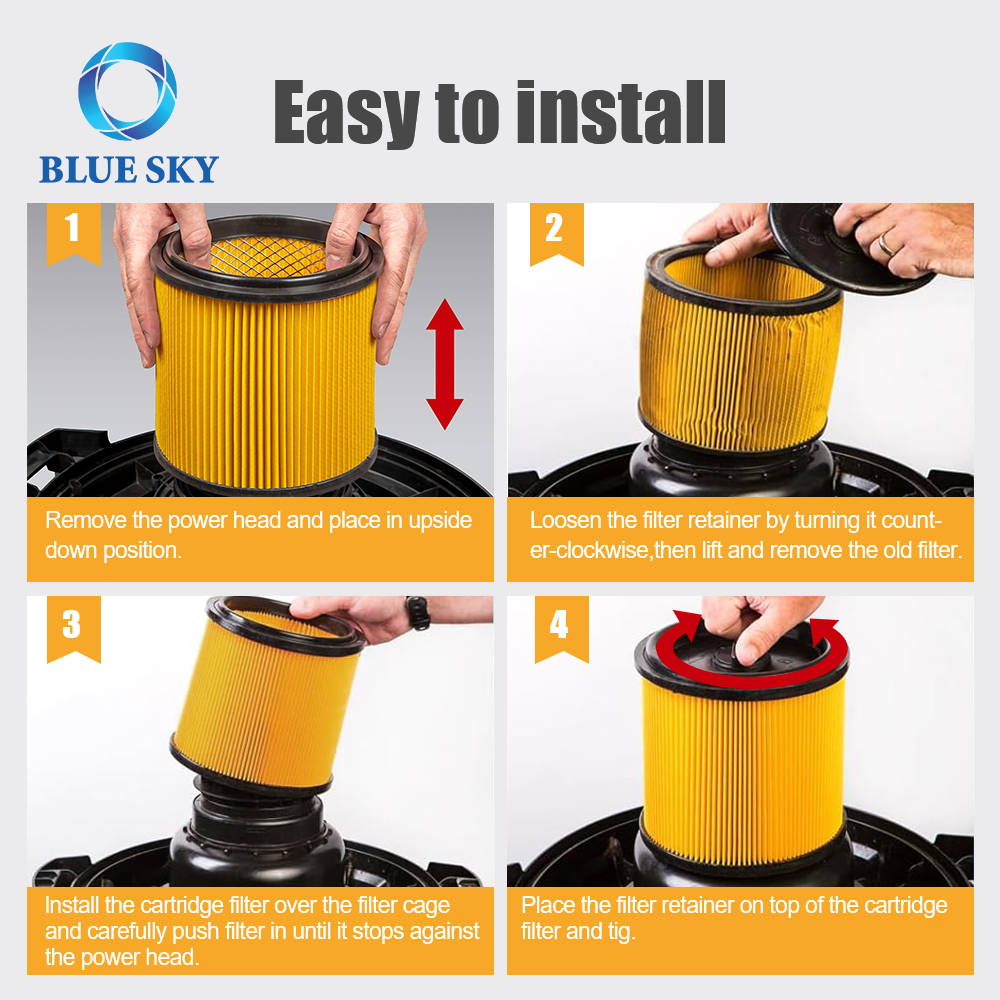 BLUE SKY

Easy to install

1

Remove the power head and place in upside down position.

2

Loosen the filter retainer by turning it counter-clockwise,then lift and remove the old filter.

3

Install the cartridge filter over the filter cage and carefully push filter in until it stops against the power head.

4

Place the filter retainer on top of the cartridge filter and tig.