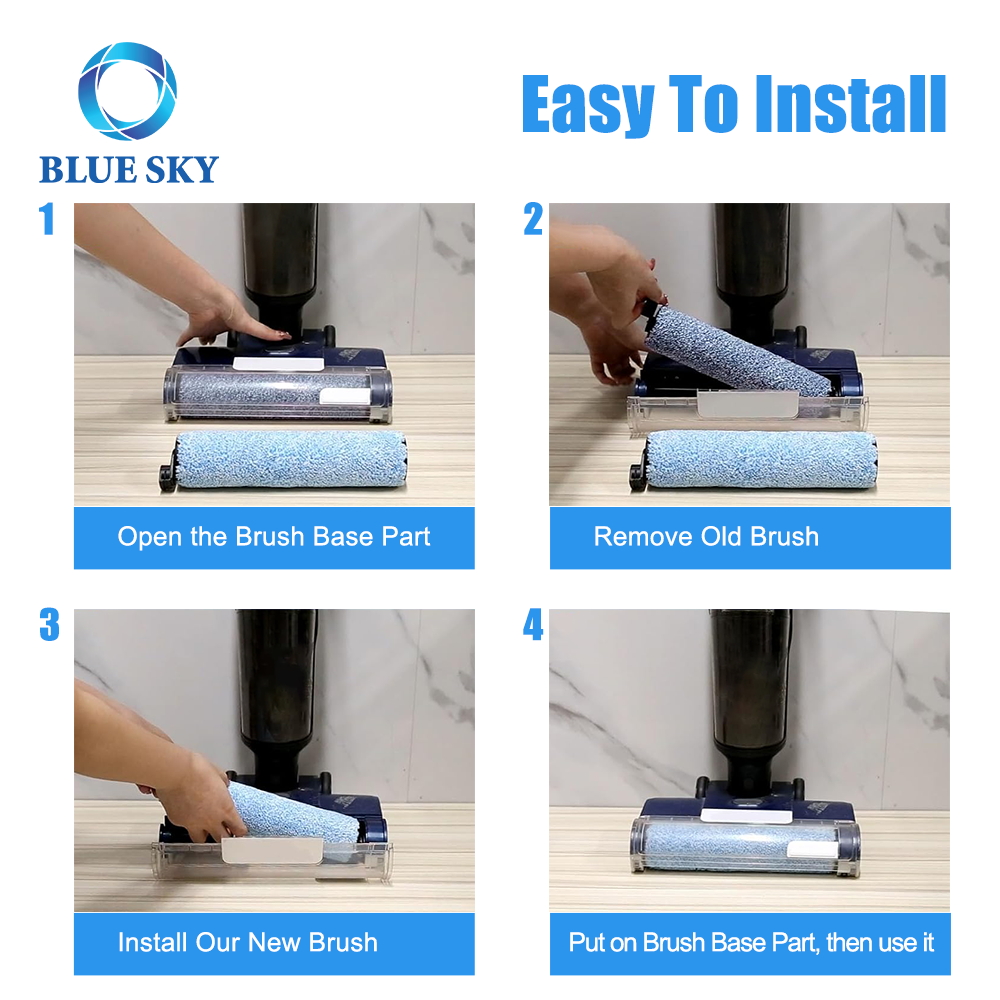 BLUE SKY

Easy To Install

1

Open the Brush Base Part

2

Remove Old Brush

3

Install Our New Brush

4

Put on Brush Base Part, then use it