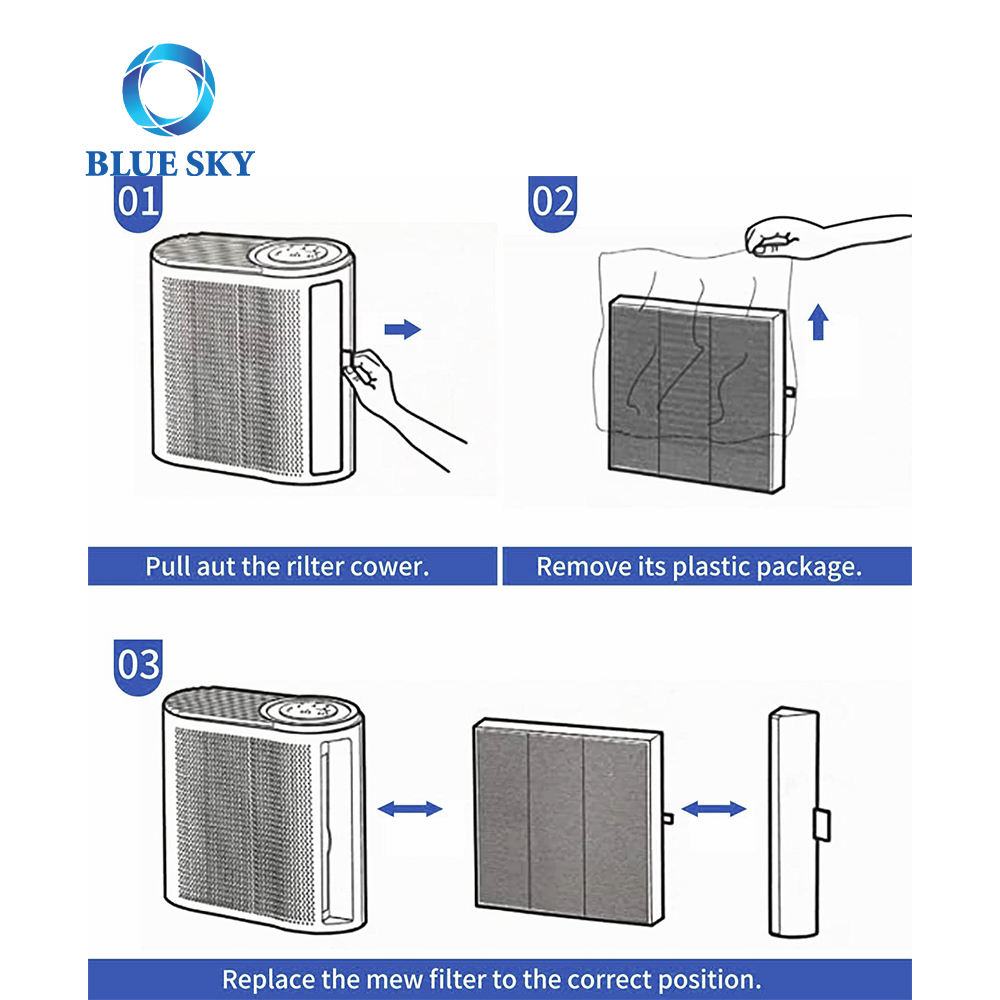 BLUE SKY

01

02

Pull aut the rilter cower.

Remove its plastic package.

03

Replace the mew filter to the correct position.