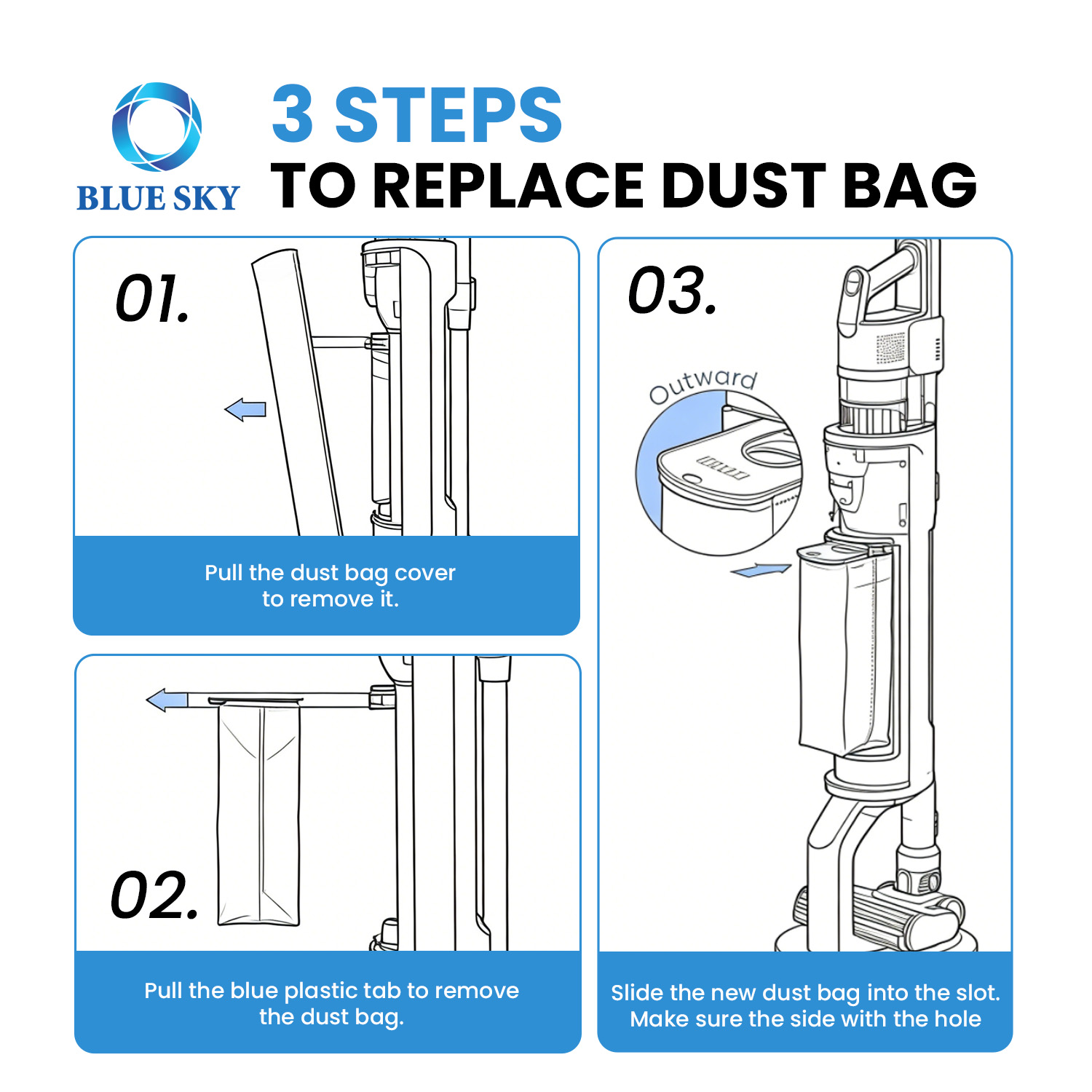 BLUE SKY

3 STEPS
TO REPLACE DUST BAG

01.

Pull the dust bag cover to remove it.

02.

Pull the blue plastic tab to remove the dust bag.

03.

Outward

Slide the new dust bag into the slot. Make sure the side with the hole