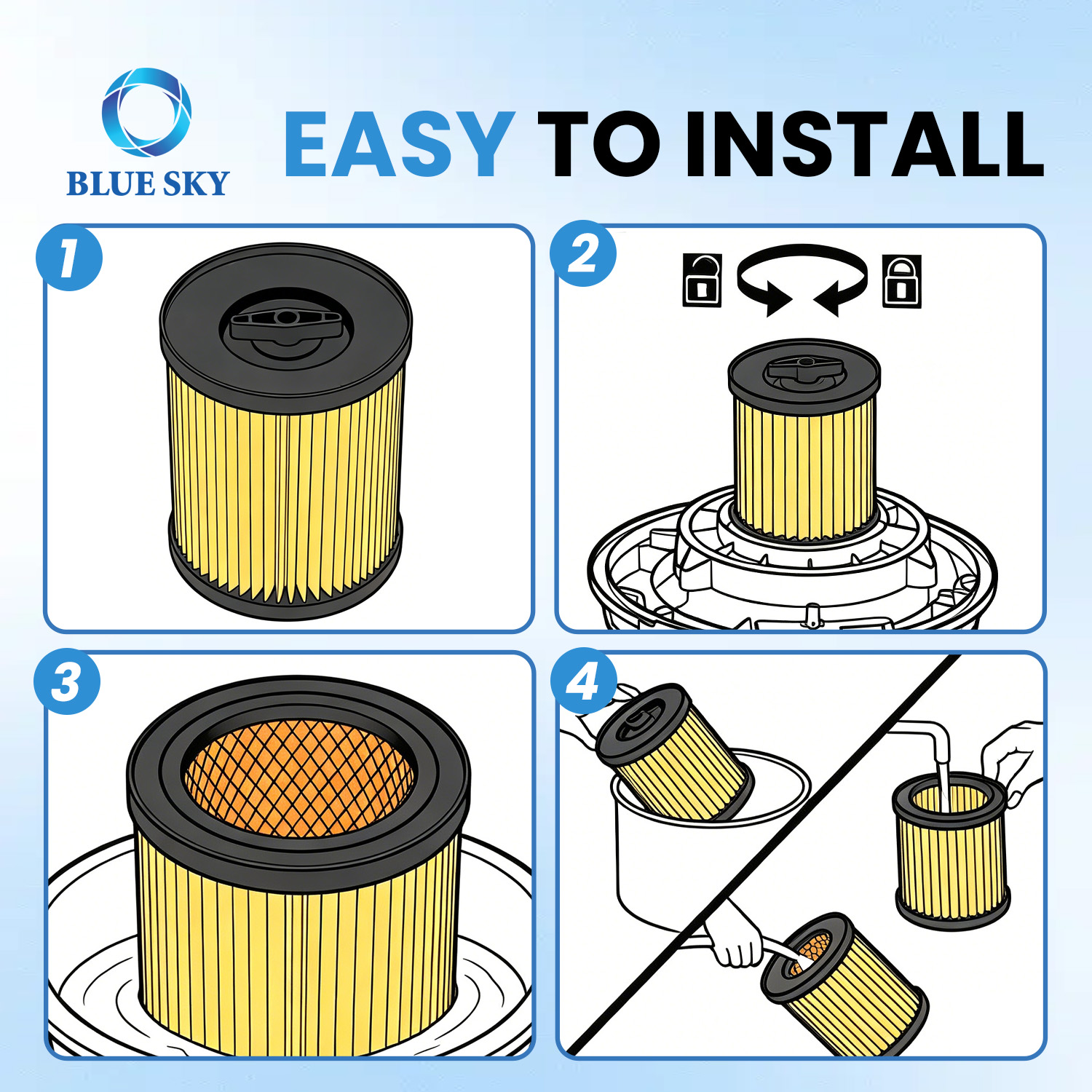 BLUE SKY

EASY TO INSTALL

1

2

3

4